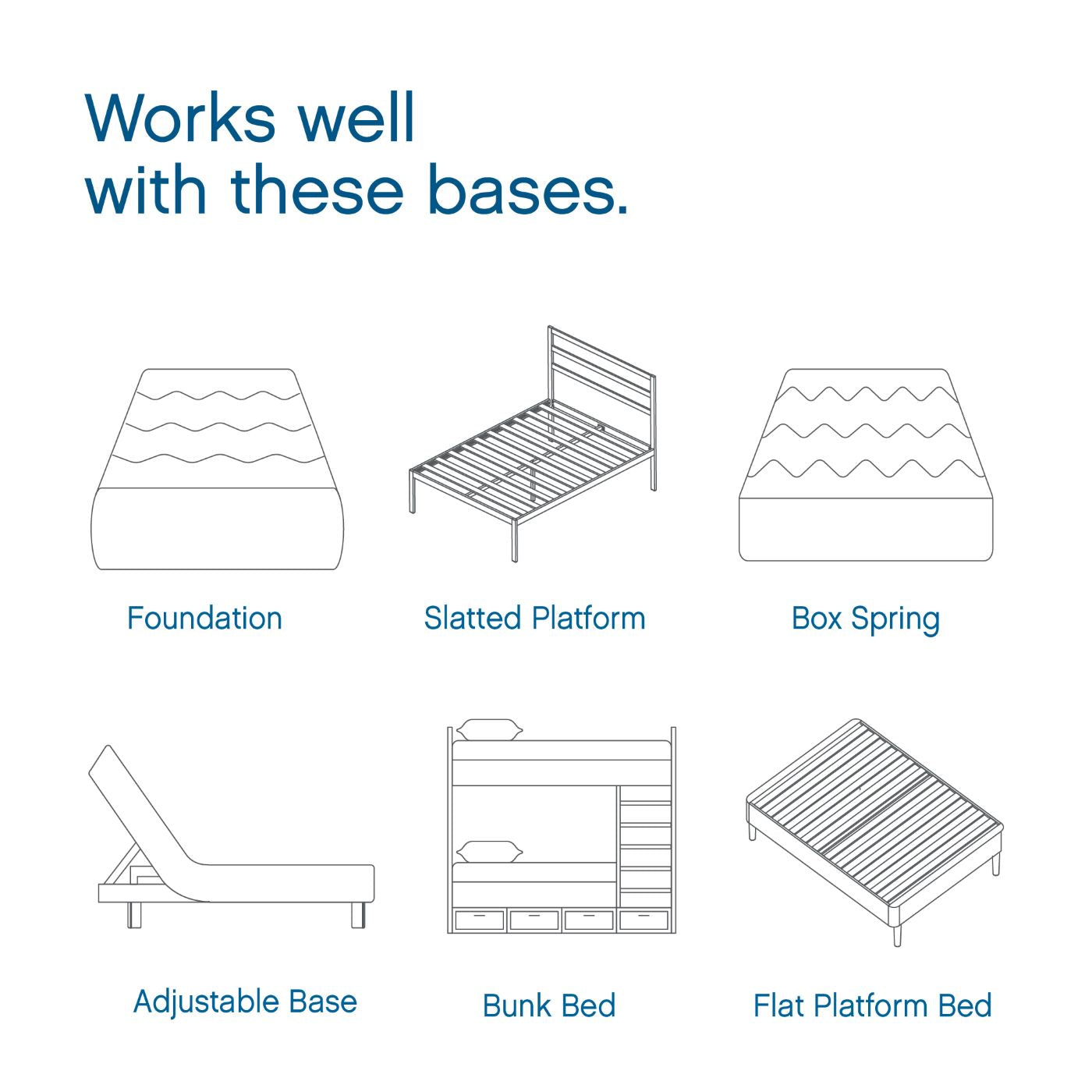 Works well
with these bases.

Foundation

Slatted Platform

Box Spring

Adjustable Base

Bunk Bed

Flat Platform Bed